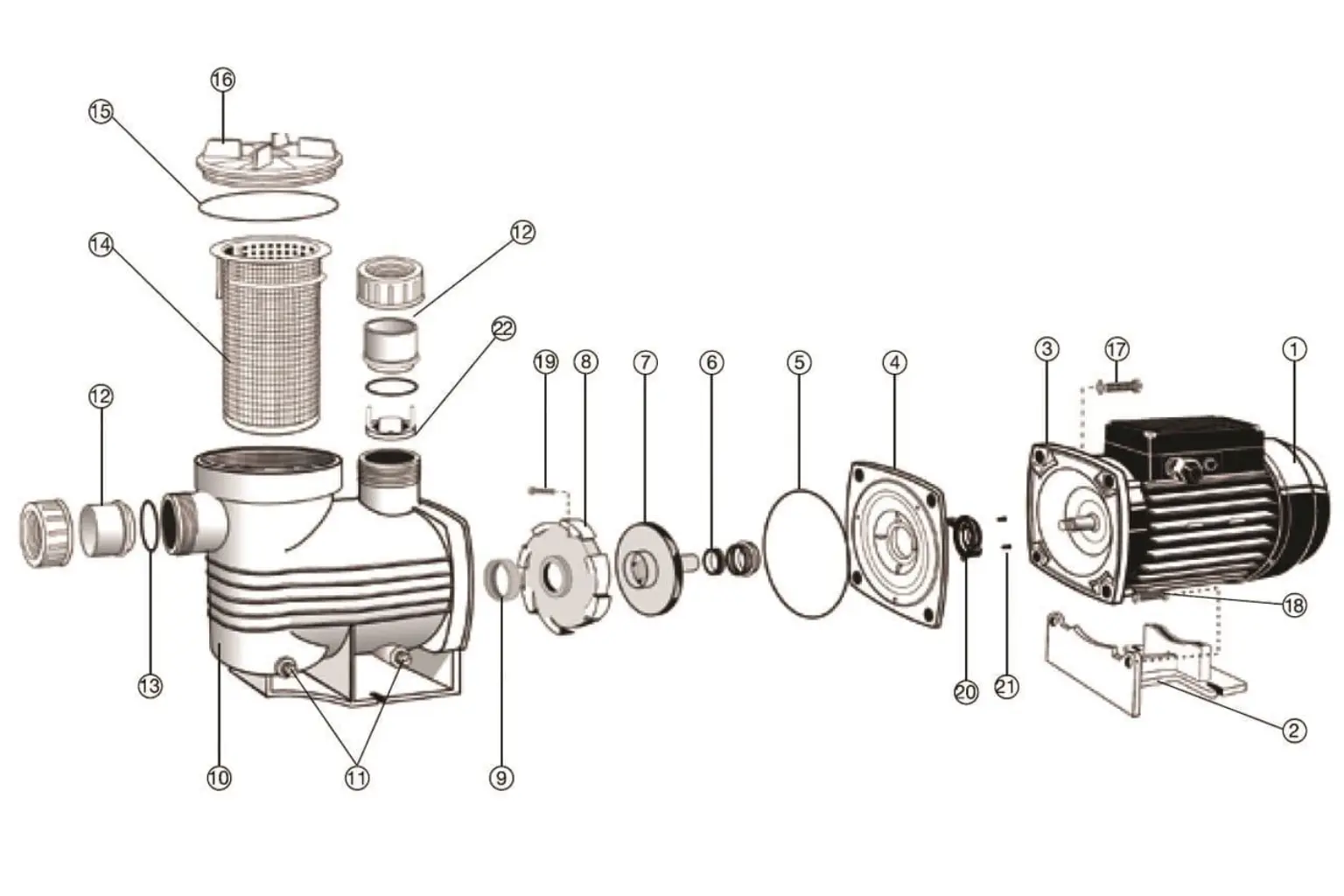 16
15
14
12
22
12
19
8
7
6
5
4
3
17
1
18
13
10
11
9
20
21
2